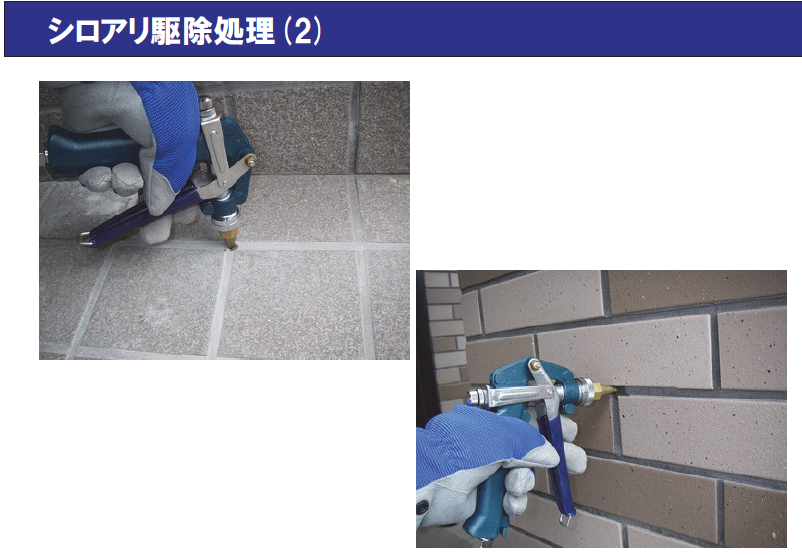 シロアリ駆除処理（2）